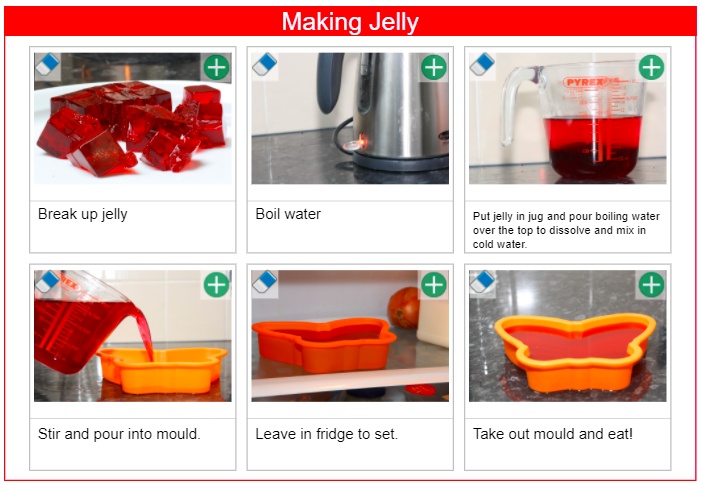 Making Jelly

Break up jelly

Boil water

PYREX

Put jelly in jug and pour boiling water over the top to dissolve and mix in cold water.

Stir and pour into mould.

Leave in fridge to set.

Take out mould and eat!